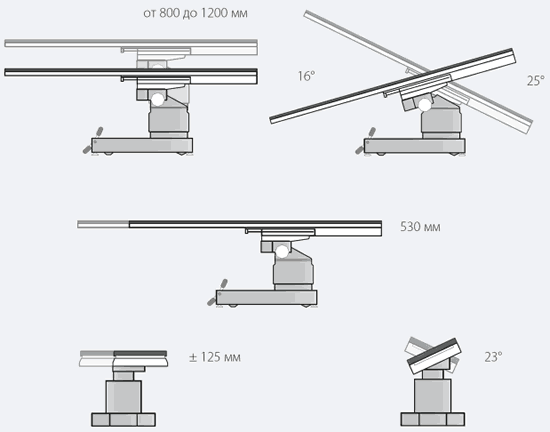 от 800 до 1200 мм

16°

25°

530 мм

± 125 мм

23°